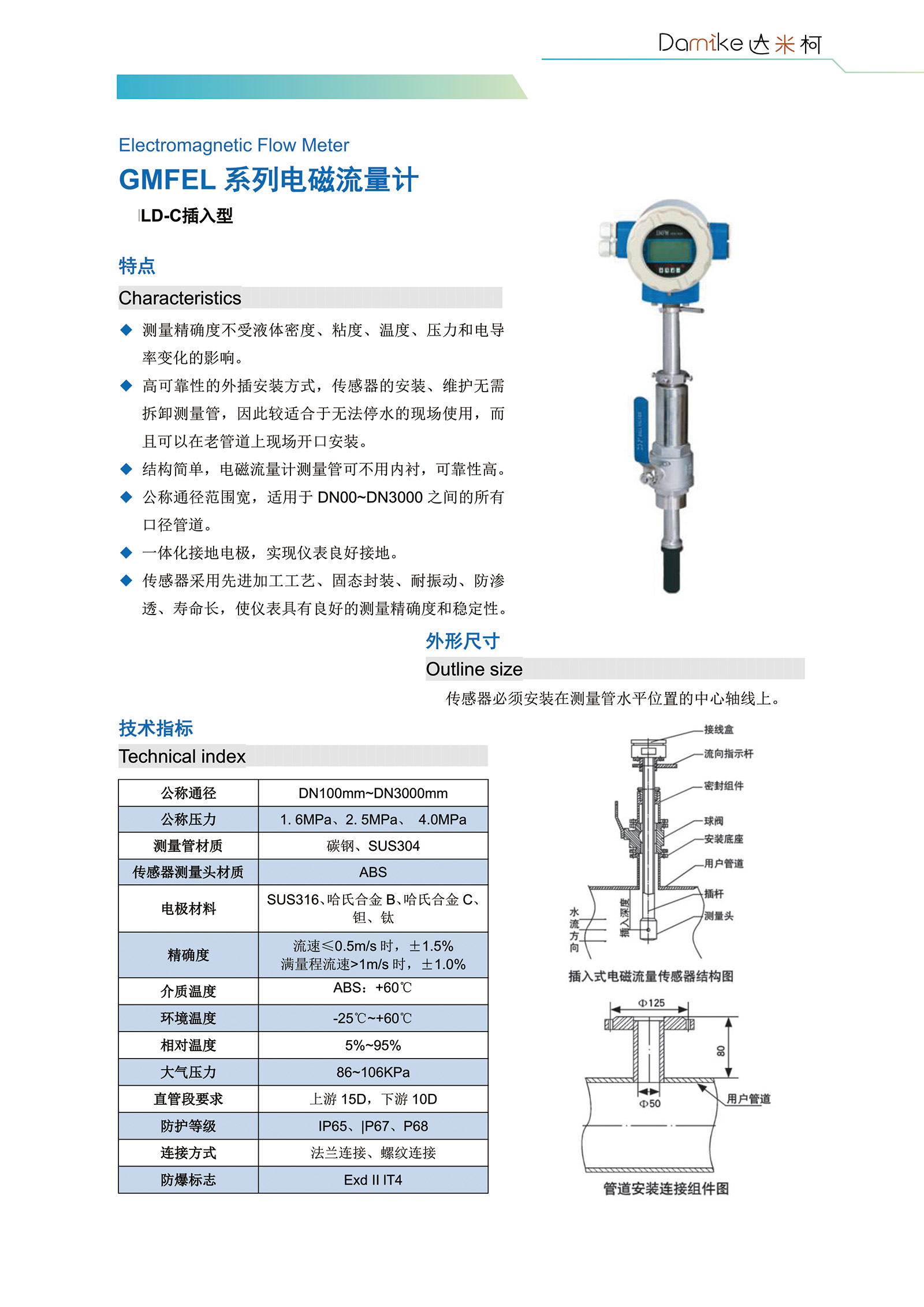 Damike 达米柯

Electromagnetic Flow Meter

GMFEL 系列电磁流量计

LD-C插入型

特点

Characteristics

◆ 测量精确度不受液体密度、粘度、温度、压力和电导率变化的影响。

◆ 高可靠性的外插安装方式，传感器的安装、维护无需拆卸测量管，因此较适合于无法停水的现场使用，而且可以在老管道上现场开口安装。

◆ 结构简单，电磁流量计测量管可不用内衬，可靠性高。

◆ 公称通径范围宽，适用于 DN00~DN3000 之间的所有口径管道。

◆ 一体化接地电极，实现仪表良好接地。

◆ 传感器采用先进加工工艺、固态封装、耐振动、防渗透、寿命长，使仪表具有良好的测量精确度和稳定性。

外形尺寸

Outline size

传感器必须安装在测量管水平位置的中心轴线上。

技术指标

Technical index

| 公称通径 | DN100mm~DN3000mm |
|---|---|
| 公称压力 | 1. 6MPa、2. 5MPa、 4.0MPa |
| 测量管材质 | 碳钢、SUS304 |
| 传感器测量头材质 | ABS |
| 电极材料 | SUS316、哈氏合金 B、哈氏合金 C、钽、钛 |
| 精确度 | 流速≤0.5m/s 时，±1.5% 满量程流速>1m/s 时，±1.0% |
| 介质温度 | ABS：+60℃ |
| 环境温度 | -25℃~+60℃ |
| 相对温度 | 5%~95% |
| 大气压力 | 86~106KPa |
| 直管段要求 | 上游 15D，下游 10D |
| 防护等级 | IP65、|P67、P68 |
| 连接方式 | 法兰连接、螺纹连接 |
| 防爆标志 | Exd II IT4 |

接线盒
流向指示杆
密封组件
球阀
安装底座
用户管道
插杆
测量头
水流方向
插入深度

插入式电磁流量传感器结构图

Φ125
80
Φ50
用户管道

管道安装连接组件图